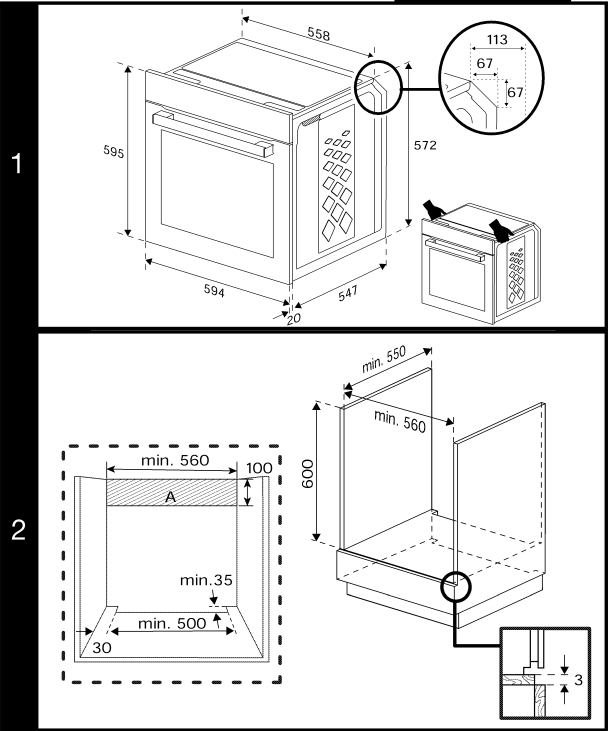 1

558

113

67

67

595

572

594

547

20

2

min. 550

min. 560

600

min. 560

100

A

min.35

min. 500

30

3