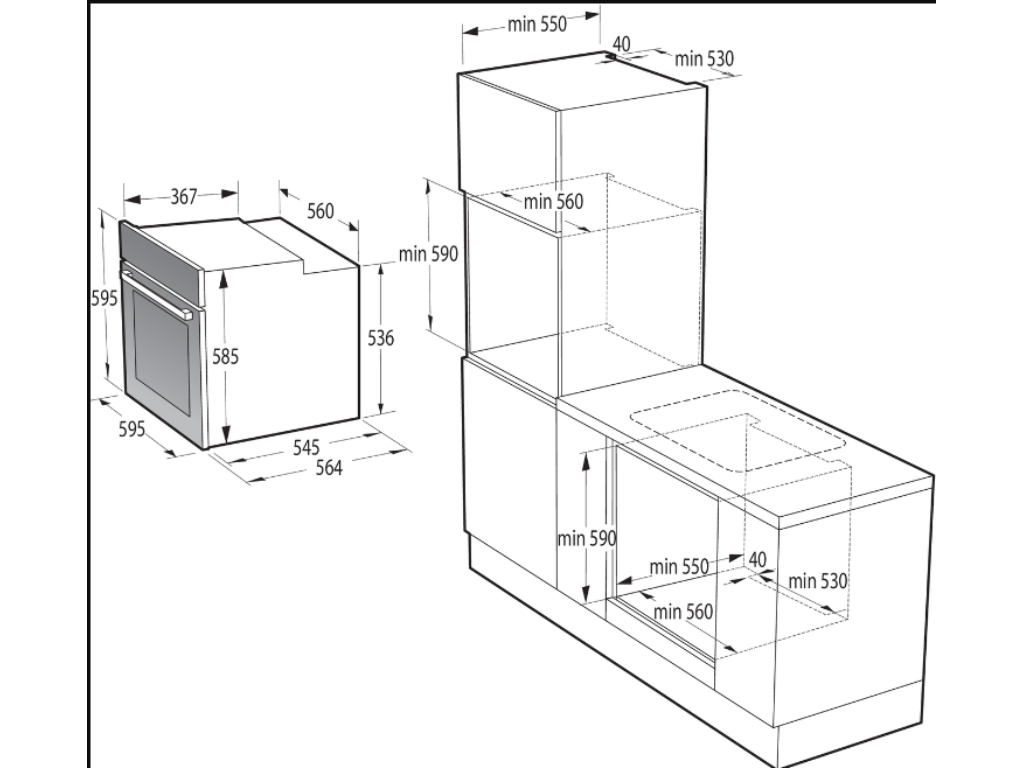 min 550
40
min 530
367
560
min 560
min 590
595
585
536
595
545
564
min 590
min 550
40
min 530
min 560